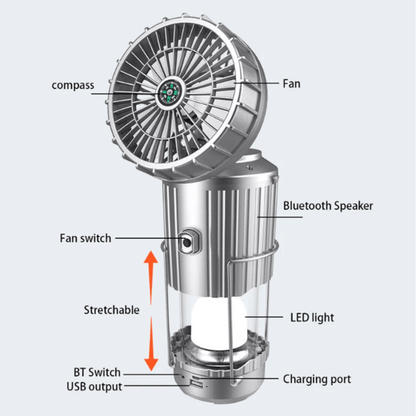 compass
Fan
Bluetooth Speaker
Fan switch
Stretchable
LED light
BT Switch
USB output
Charging port